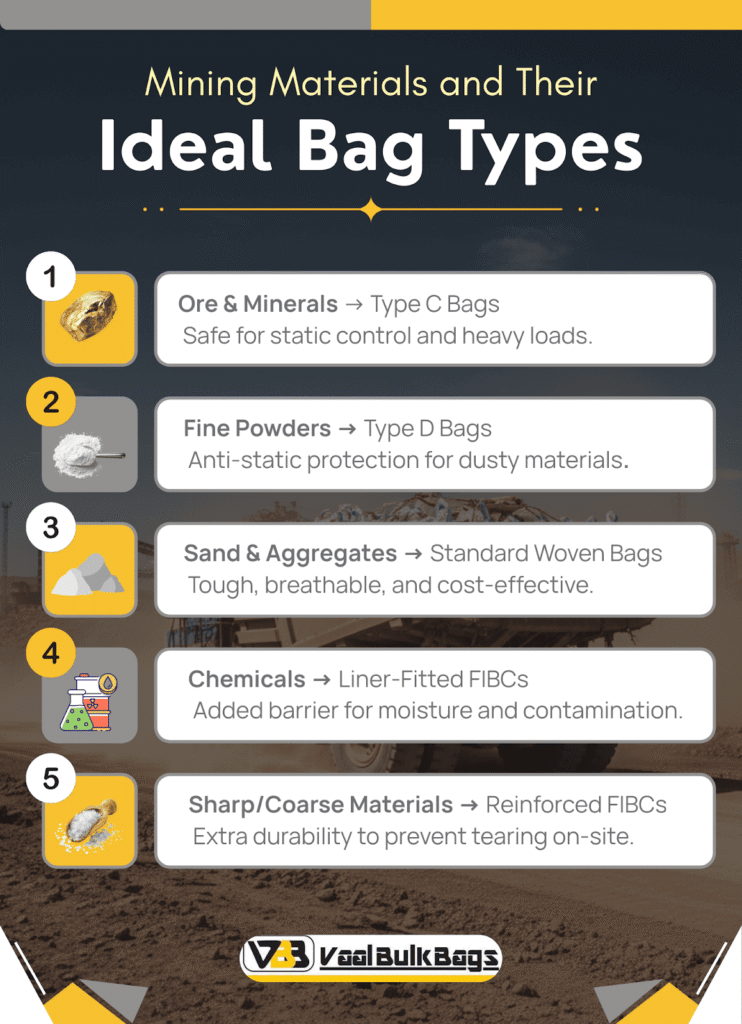 Mining Materials and Their
Ideal Bag Types

1
Ore & Minerals → Type C Bags
Safe for static control and heavy loads.

2
Fine Powders → Type D Bags
Anti-static protection for dusty materials.

3
Sand & Aggregates → Standard Woven Bags
Tough, breathable, and cost-effective.

4
Chemicals → Liner-Fitted FIBCs
Added barrier for moisture and contamination.

5
Sharp/Coarse Materials → Reinforced FIBCs
Extra durability to prevent tearing on-site.

VBB Vaal Bulk Bags